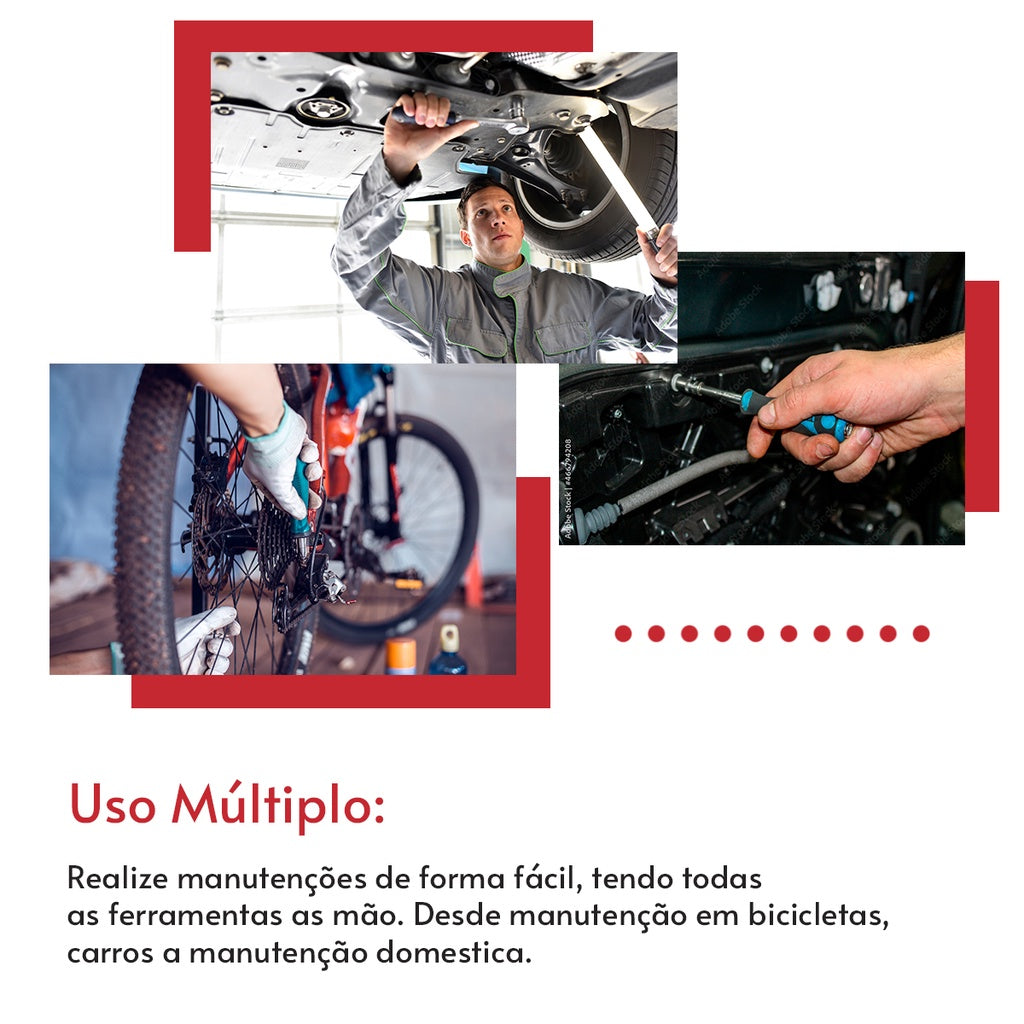 Adobe Stock | #466794208

Uso Múltiplo:

Realize manutenções de forma fácil, tendo todas as ferramentas as mão. Desde manutenção em bicicletas, carros a manutenção domestica.